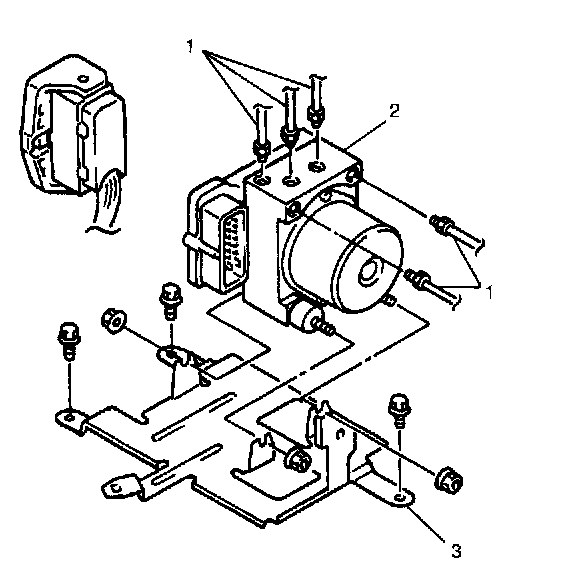 1
2
1
3