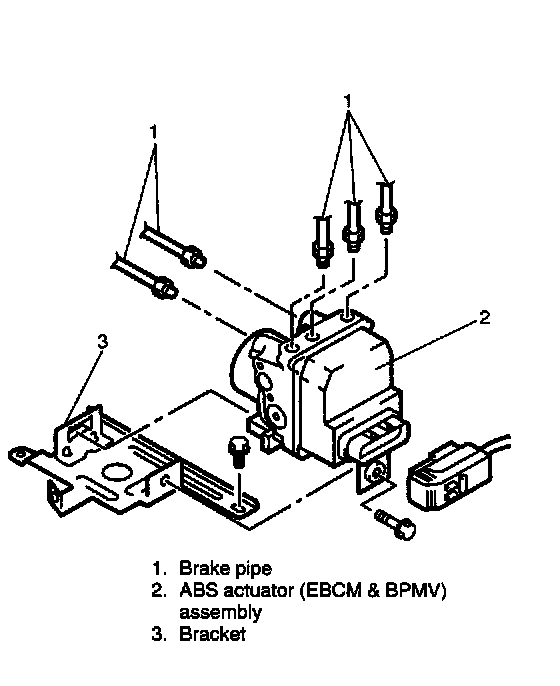 1
1
2
3

1. Brake pipe
2. ABS actuator (EBCM & BPMV) assembly
3. Bracket