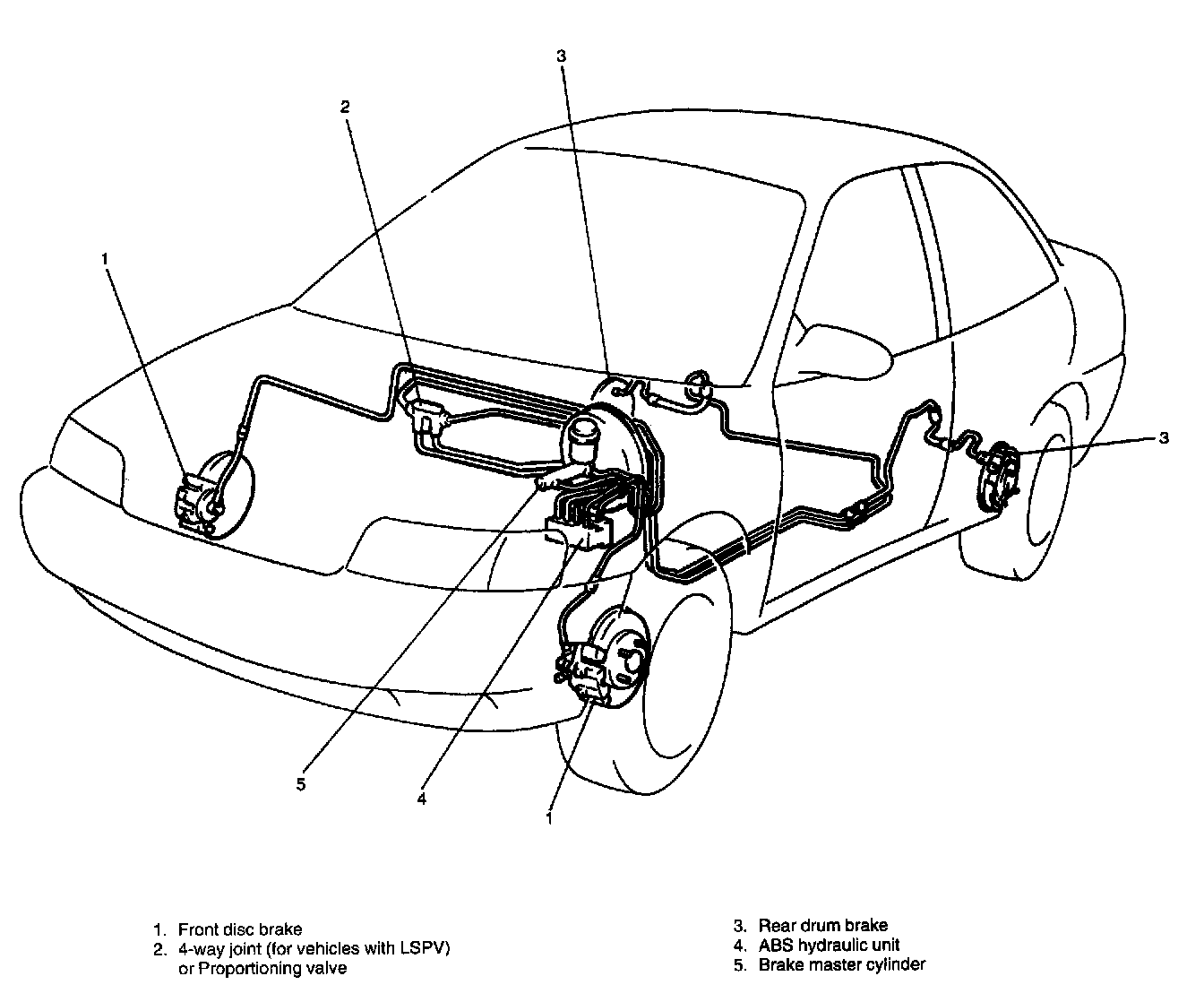 3

2

1

3

5

4

1

1. Front disc brake
2. 4-way joint (for vehicles with LSPV) or Proportioning valve

3. Rear drum brake
4. ABS hydraulic unit
5. Brake master cylinder