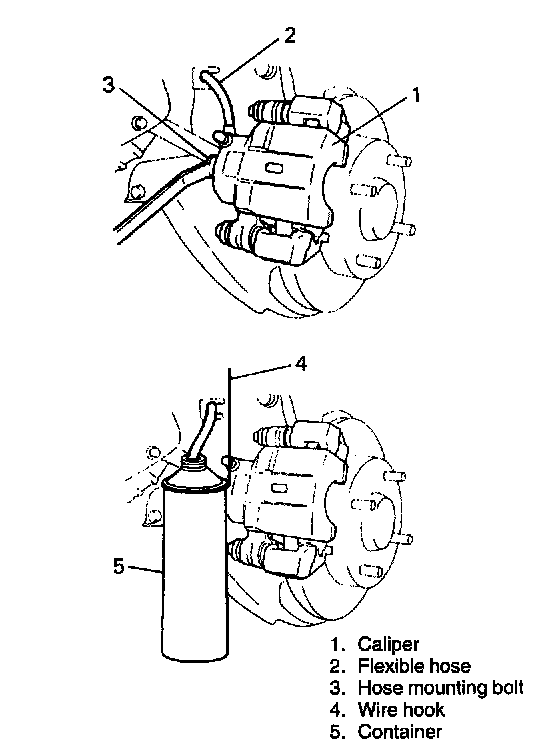 2
3
1
4
5
1. Caliper
2. Flexible hose
3. Hose mounting bolt
4. Wire hook
5. Container