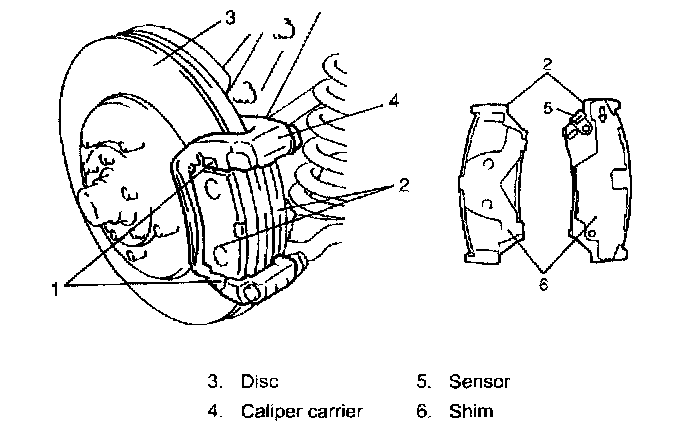 3
4
2
1
2
5
6

3. Disc
4. Caliper carrier
5. Sensor
6. Shim