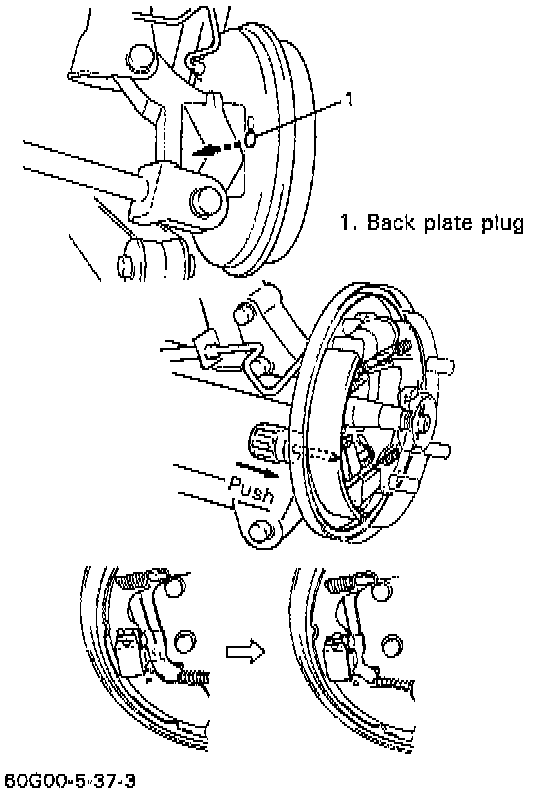 1

1. Back plate plug

Push

60G00-5-37-3