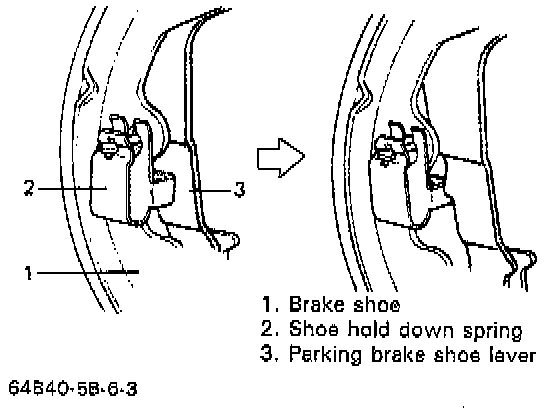 2
3
1

1. Brake shoe
2. Shoe hold down spring
3. Parking brake shoe lever

64B40-5B-6-3