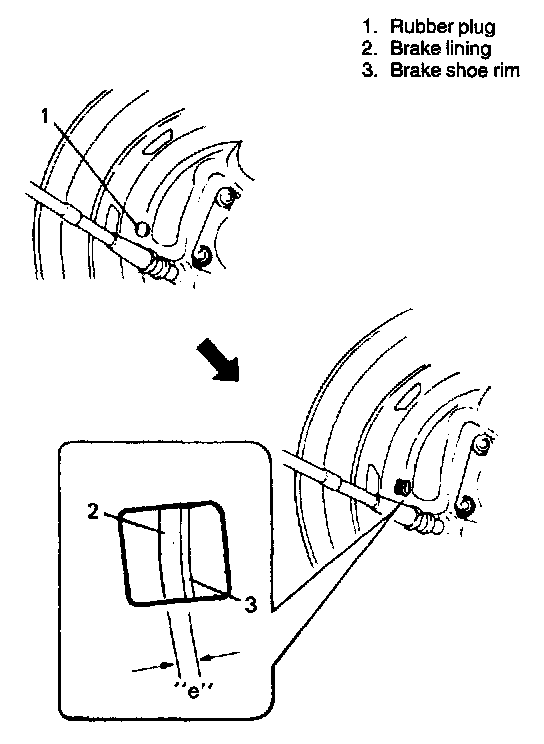 1. Rubber plug
2. Brake lining
3. Brake shoe rim

1

2

3

"e"