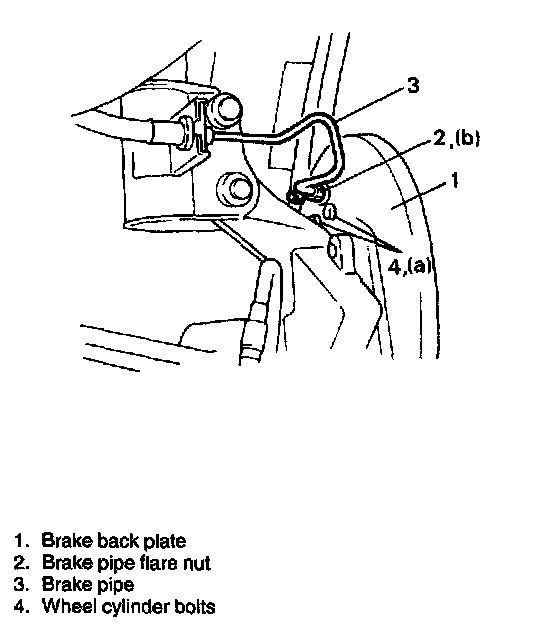 3
2,(b)
1
4,(a)

1. Brake back plate
2. Brake pipe flare nut
3. Brake pipe
4. Wheel cylinder bolts