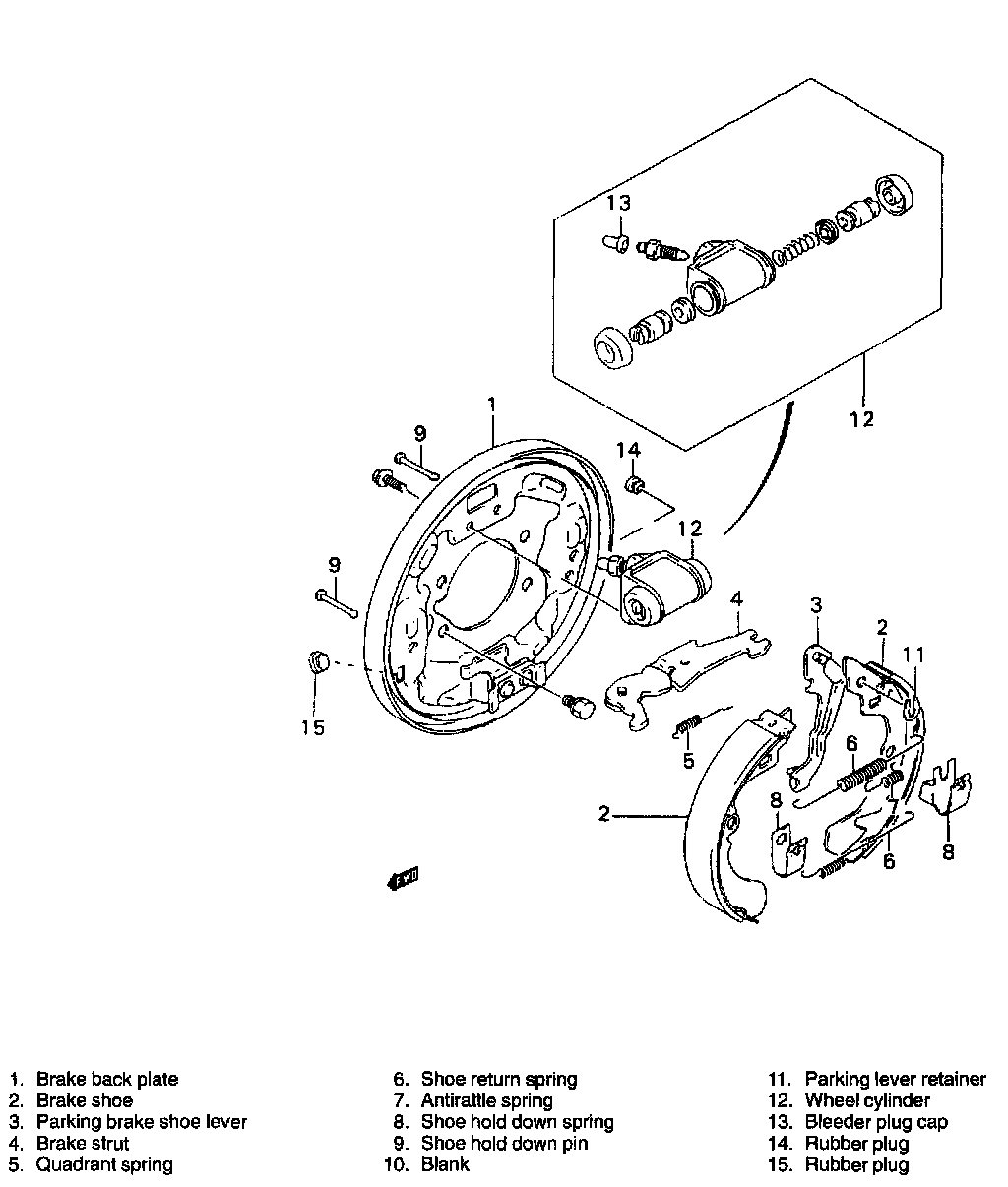 13

12

1

9

14

12

9

4

3

2

11

15

5

6

2

8

8

6

1. Brake back plate
2. Brake shoe
3. Parking brake shoe lever
4. Brake strut
5. Quadrant spring

6. Shoe return spring
7. Antirattle spring
8. Shoe hold down spring
9. Shoe hold down pin
10. Blank

11. Parking lever retainer
12. Wheel cylinder
13. Bleeder plug cap
14. Rubber plug
15. Rubber plug