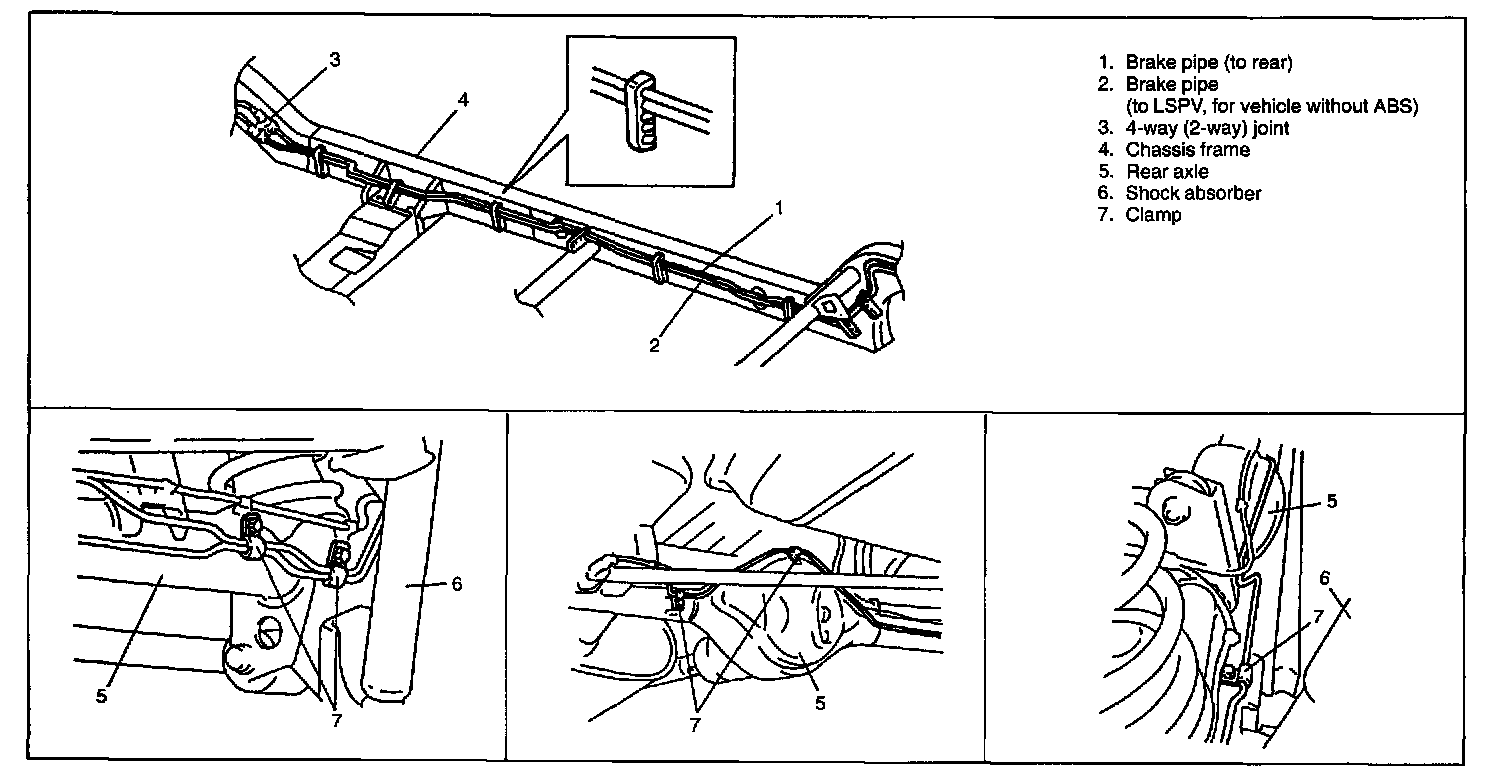 3
4
1
2

1. Brake pipe (to rear)
2. Brake pipe (to LSPV, for vehicle without ABS)
3. 4-way (2-way) joint
4. Chassis frame
5. Rear axle
6. Shock absorber
7. Clamp

6
5
7

7
5

5
6
7