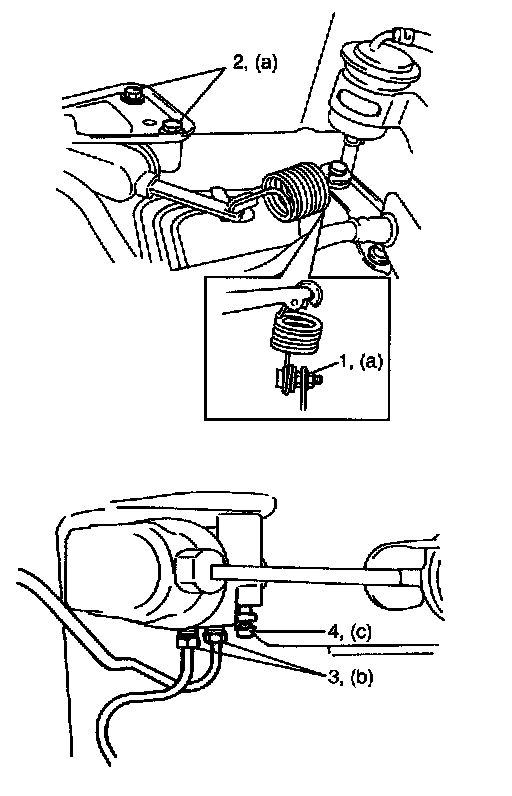 2, (a)

1, (a)

4, (c)

3, (b)