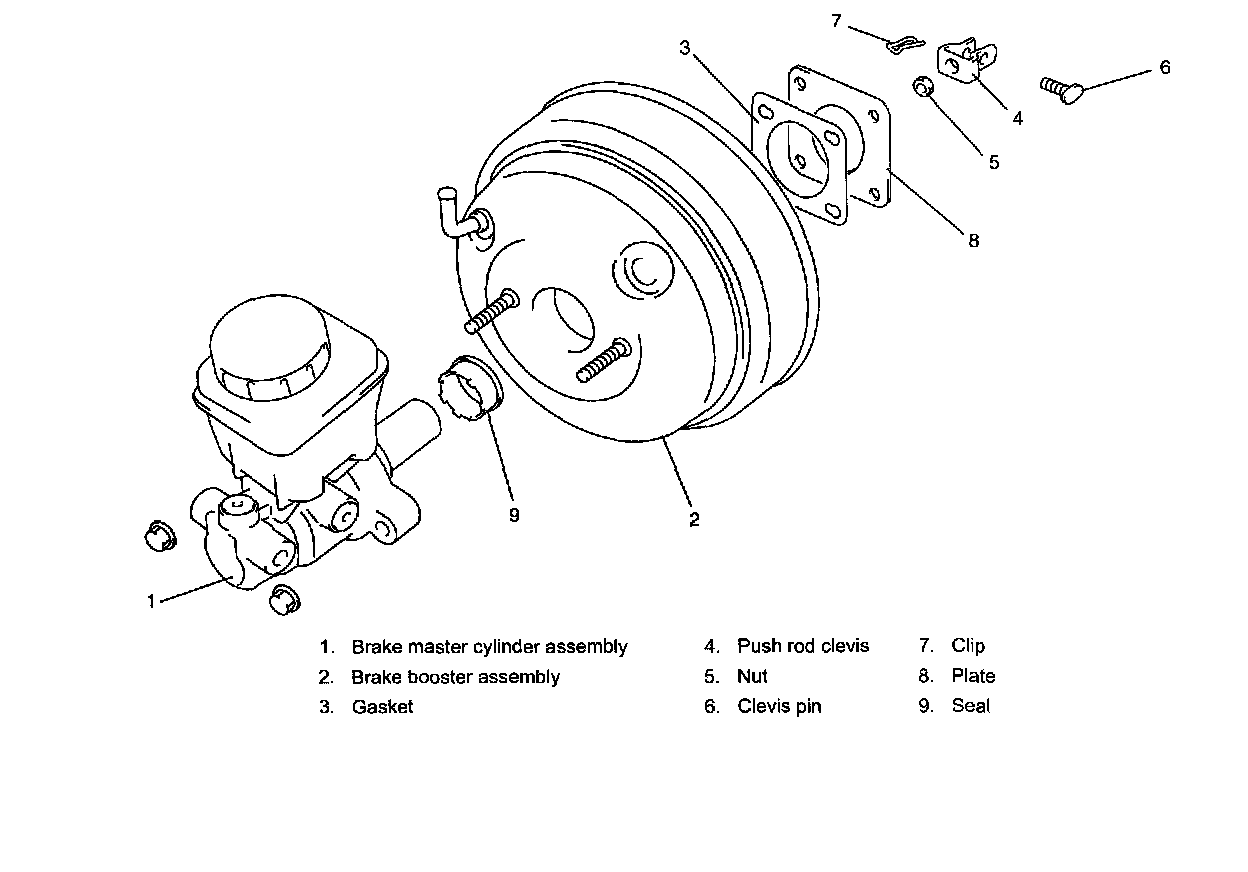 7
3
6
4
5
8
9
2
1

1. Brake master cylinder assembly
2. Brake booster assembly
3. Gasket

4. Push rod clevis
5. Nut
6. Clevis pin

7. Clip
8. Plate
9. Seal