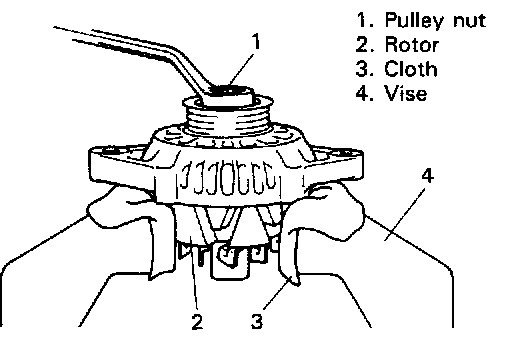 1. Pulley nut
2. Rotor
3. Cloth
4. Vise

1

4

2

3