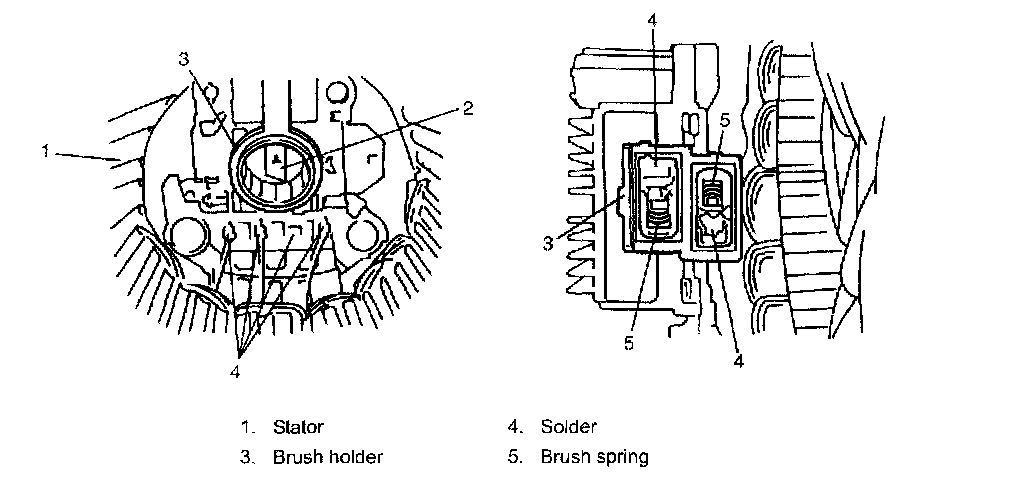 3
2
1
4

4
5
3
5
4

1. Stator
3. Brush holder
4. Solder
5. Brush spring