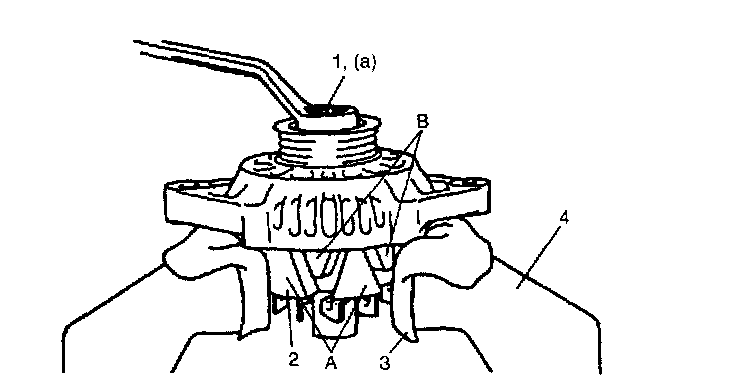 1, (a)
B
4
2
A
3