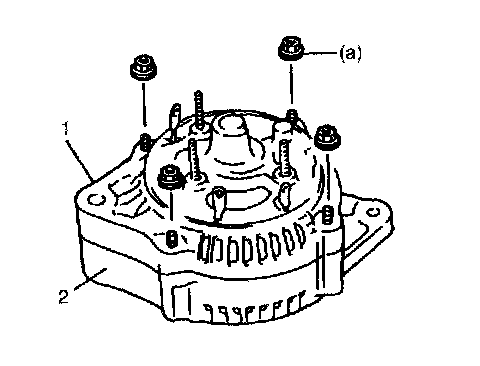 (a)
1
2