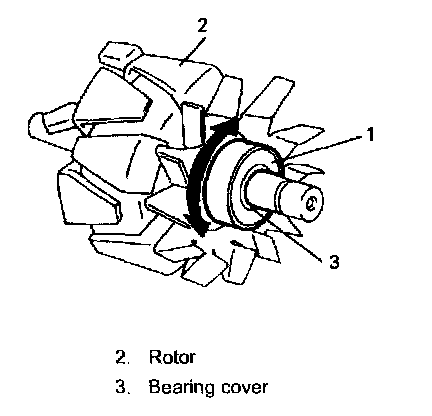 2

1

3

2. Rotor
3. Bearing cover