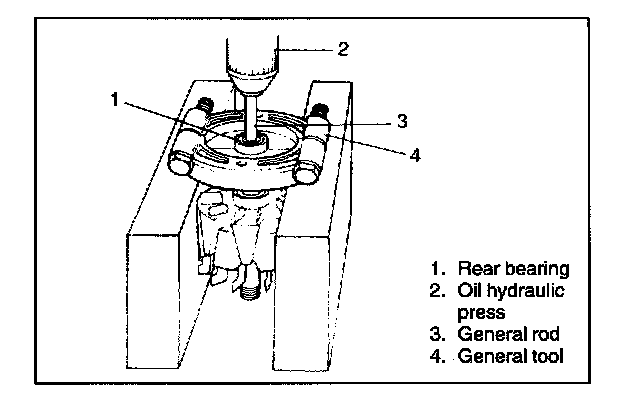 2
1
3
4

1. Rear bearing
2. Oil hydraulic press
3. General rod
4. General tool