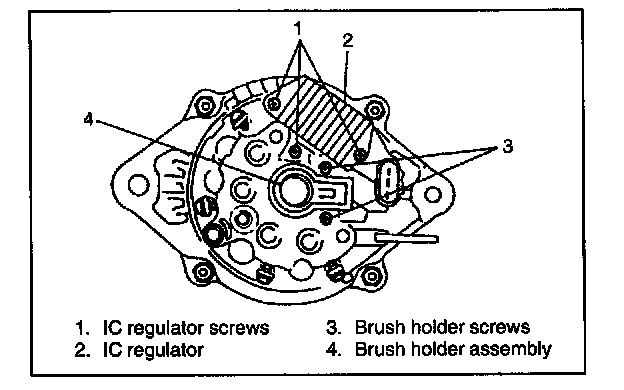 1
2
4
3

1. IC regulator screws
2. IC regulator
3. Brush holder screws
4. Brush holder assembly