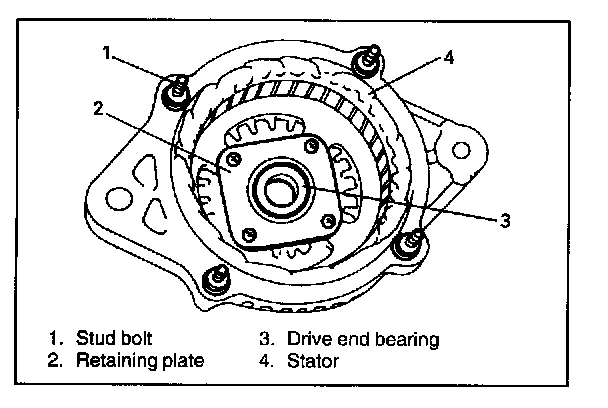 1
4
2
3

1. Stud bolt
2. Retaining plate

3. Drive end bearing
4. Stator