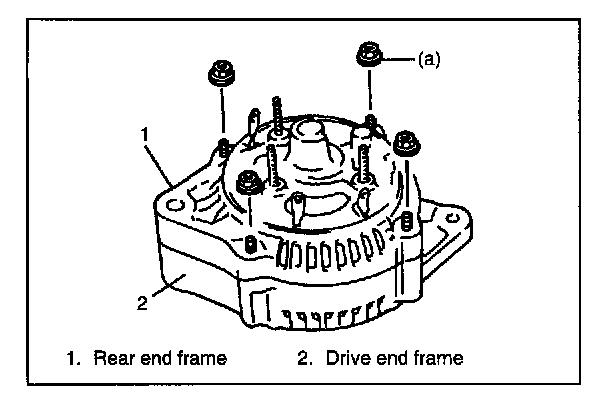 (a)

1

2

1. Rear end frame 2. Drive end frame