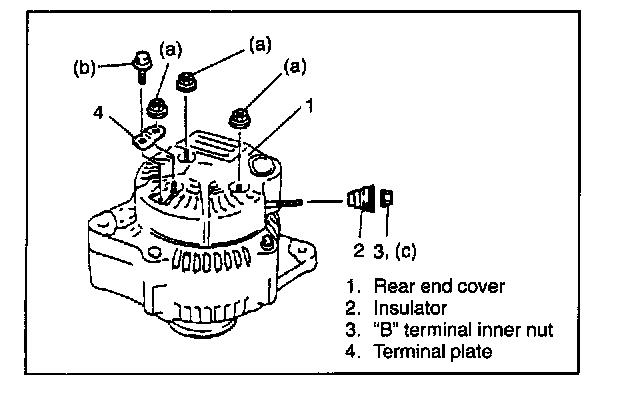 (b)
(a)
(a)
(a)
4
1
2
3, (c)

1. Rear end cover
2. Insulator
3. "B" terminal inner nut
4. Terminal plate