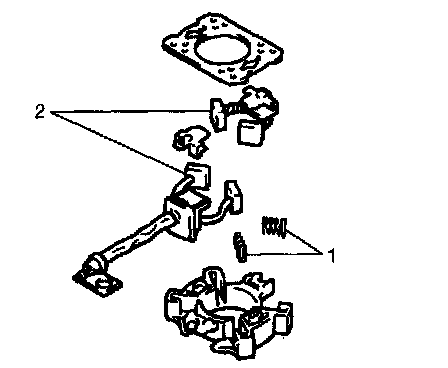 2

1