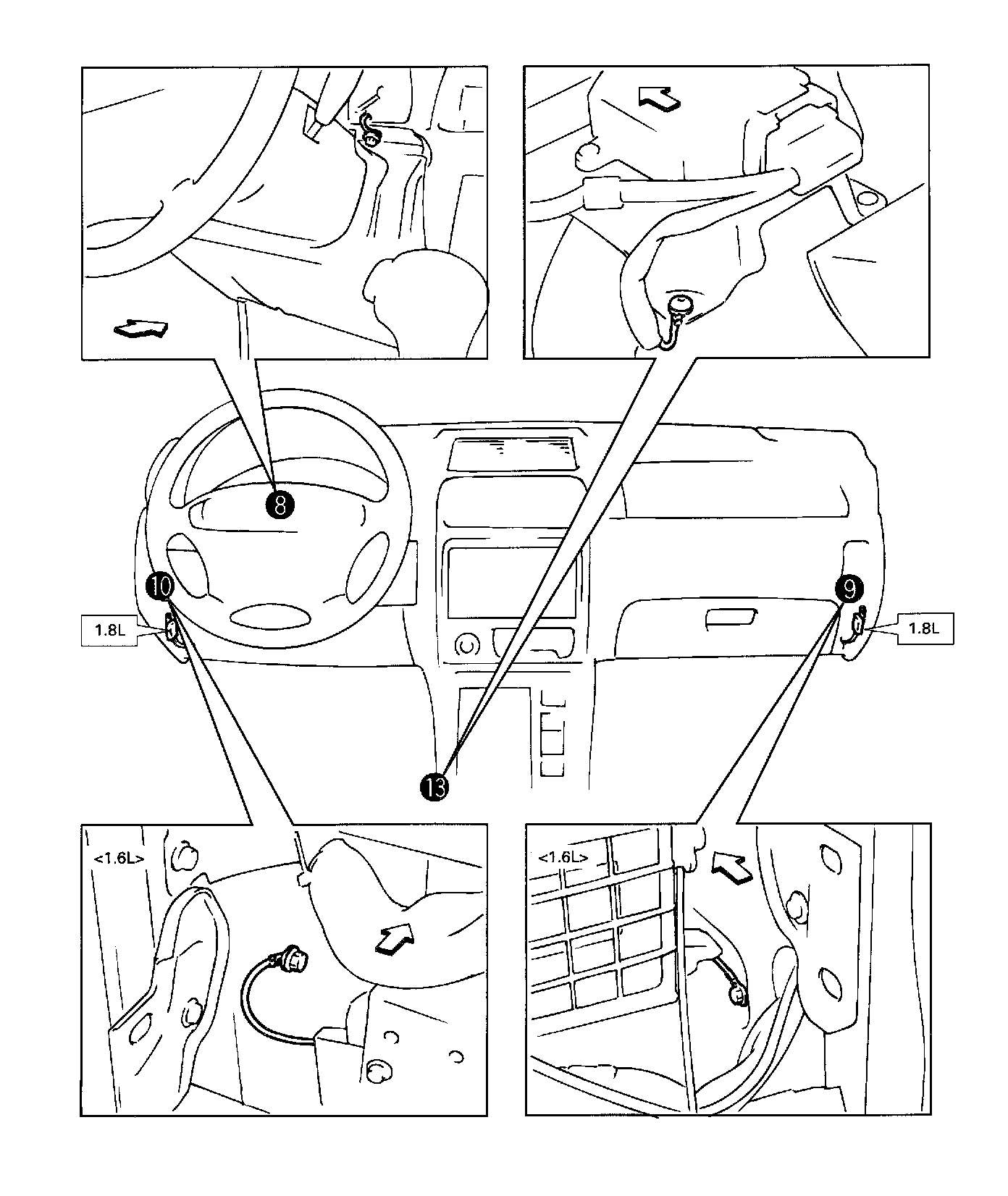 8

10

9

1.8L

1.8L

13

<1.6L>

<1.6L>