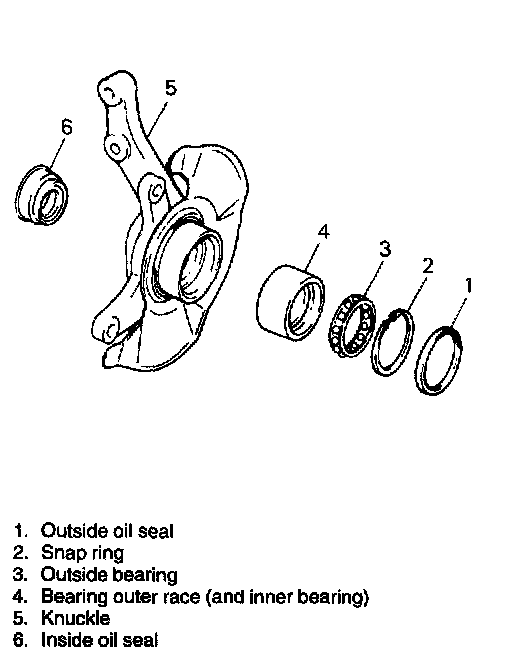 5
6
4
3
2
1

1. Outside oil seal
2. Snap ring
3. Outside bearing
4. Bearing outer race (and inner bearing)
5. Knuckle
6. Inside oil seal