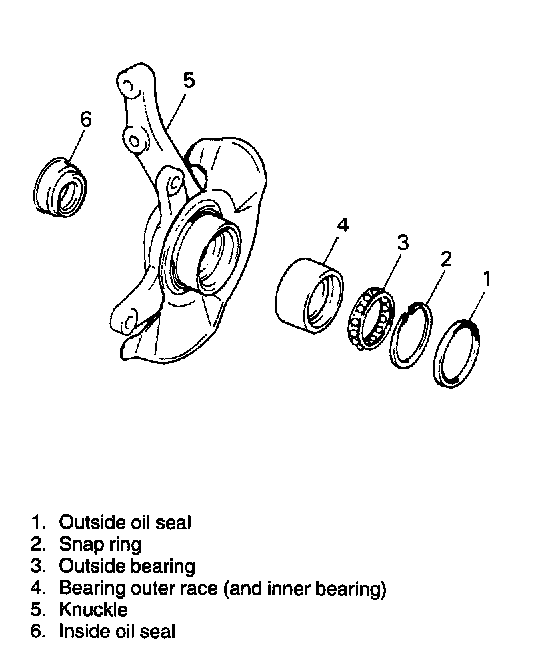 5
6
4
3
2
1

1. Outside oil seal
2. Snap ring
3. Outside bearing
4. Bearing outer race (and inner bearing)
5. Knuckle
6. Inside oil seal