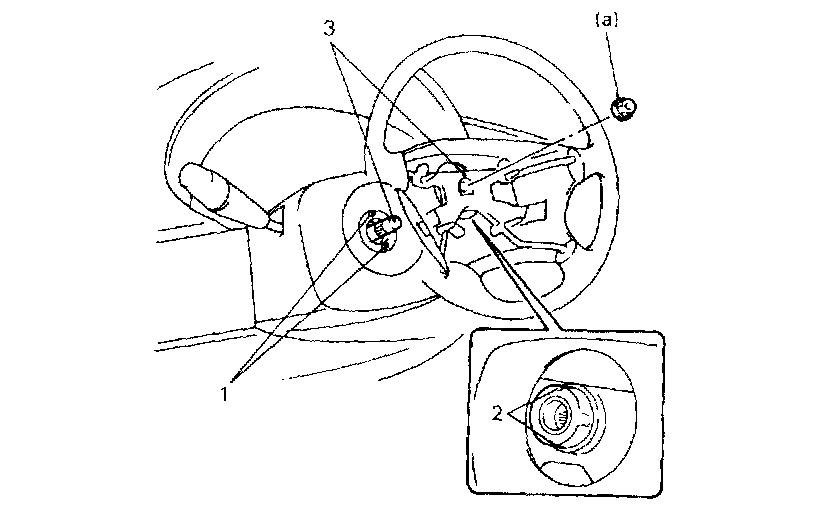 3
(a)
1
2