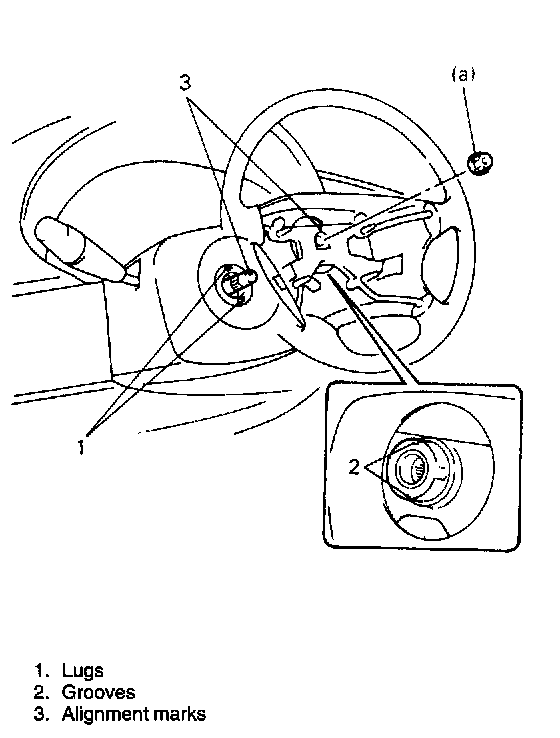 3

(a)

1

2

1. Lugs
2. Grooves
3. Alignment marks