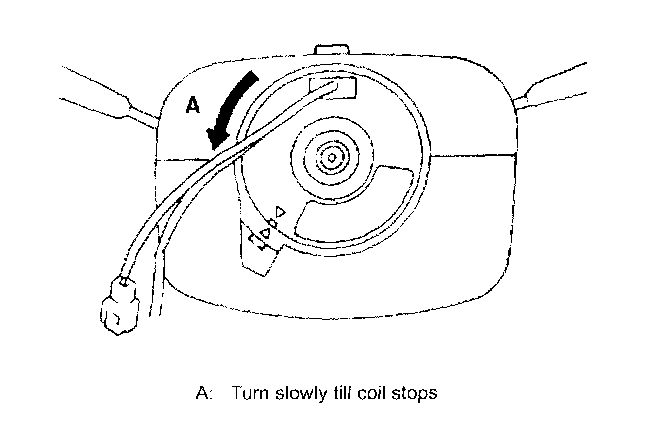 A

A: Turn slowly till coil stops