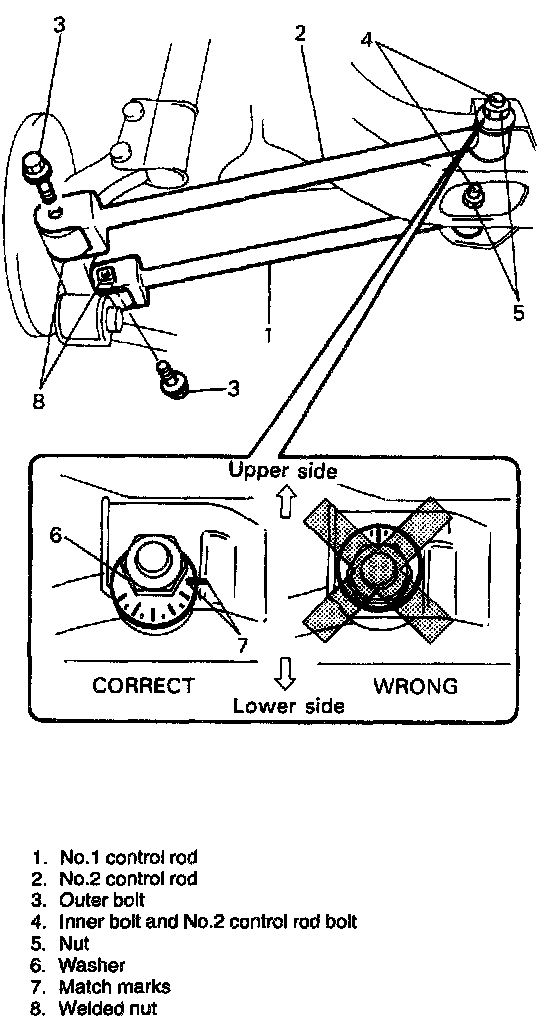 3
2
4
5
1
8
3
Upper side
6
7
CORRECT
WRONG
Lower side

1. No.1 control rod
2. No.2 control rod
3. Outer bolt
4. Inner bolt and No.2 control rod bolt
5. Nut
6. Washer
7. Match marks
8. Welded nut