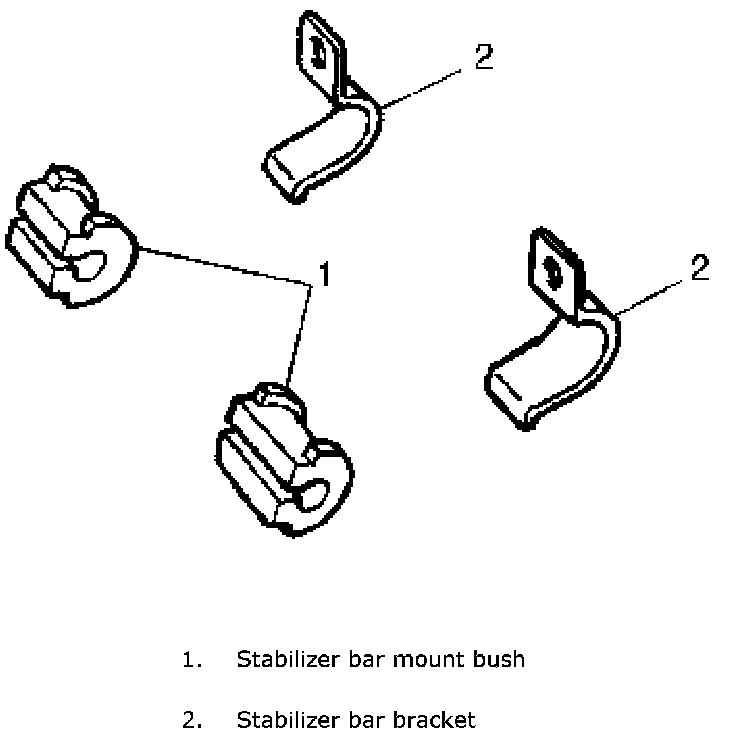 2

1

2

1. Stabilizer bar mount bush

2. Stabilizer bar bracket