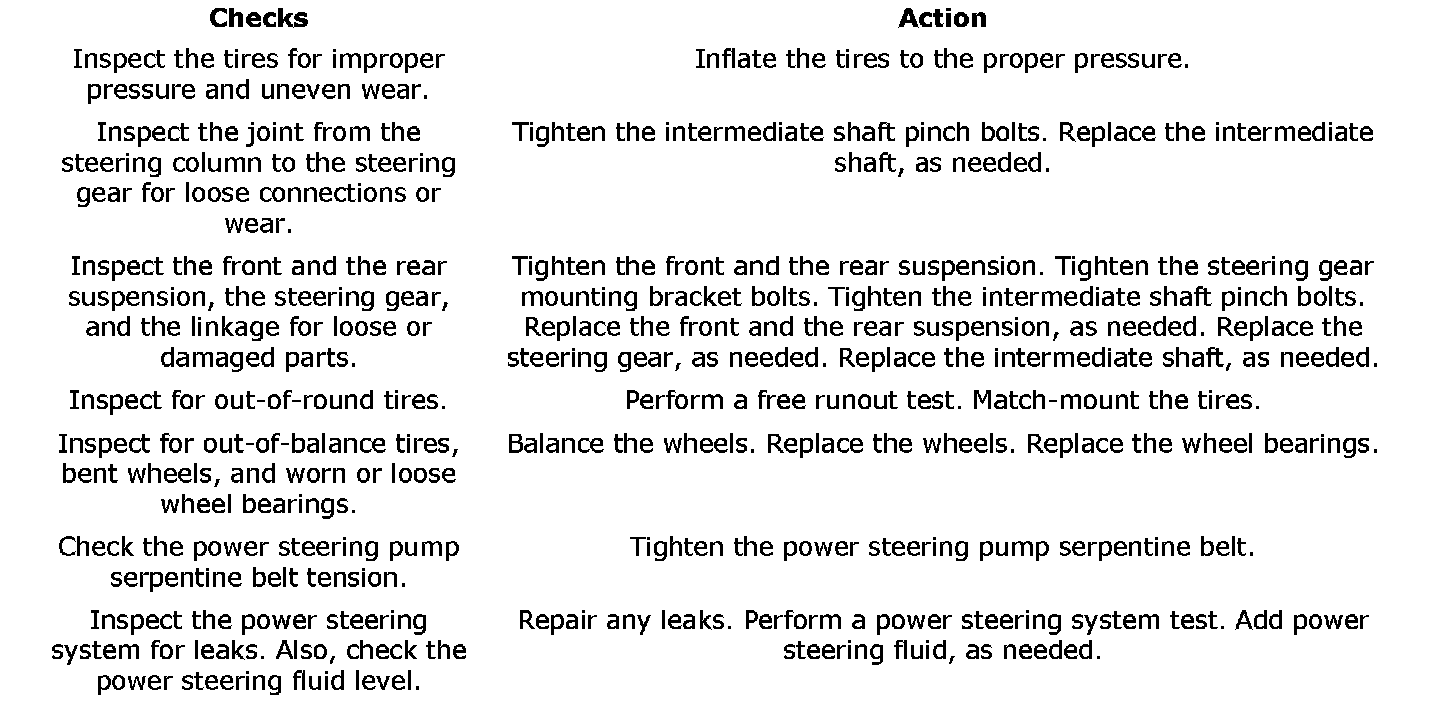 | Checks | Action |
|---|---|
| Inspect the tires for improper pressure and uneven wear. | Inflate the tires to the proper pressure. |
| Inspect the joint from the steering column to the steering gear for loose connections or wear. | Tighten the intermediate shaft pinch bolts. Replace the intermediate shaft, as needed. |
| Inspect the front and the rear suspension, the steering gear, and the linkage for loose or damaged parts. | Tighten the front and the rear suspension. Tighten the steering gear mounting bracket bolts. Tighten the intermediate shaft pinch bolts. Replace the front and the rear suspension, as needed. Replace the steering gear, as needed. Replace the intermediate shaft, as needed. |
| Inspect for out-of-round tires. | Perform a free runout test. Match-mount the tires. |
| Inspect for out-of-balance tires, bent wheels, and worn or loose wheel bearings. | Balance the wheels. Replace the wheels. Replace the wheel bearings. |
| Check the power steering pump serpentine belt tension. | Tighten the power steering pump serpentine belt. |
| Inspect the power steering system for leaks. Also, check the power steering fluid level. | Repair any leaks. Perform a power steering system test. Add power steering fluid, as needed. |