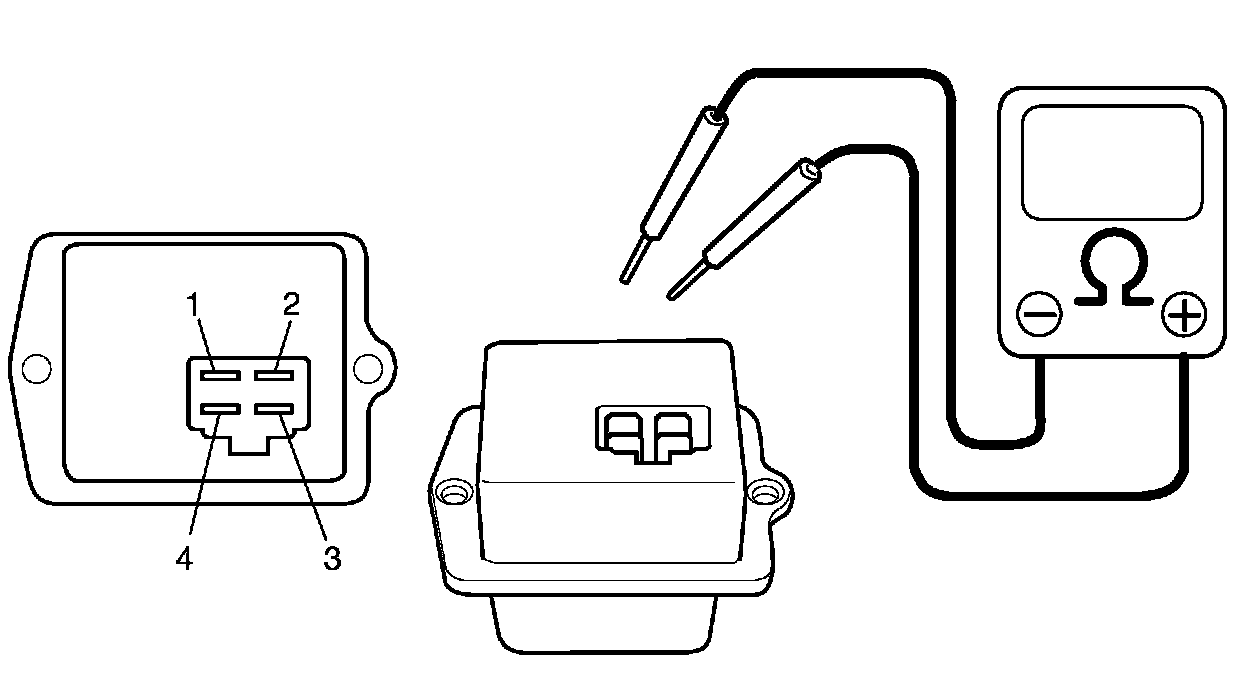 1
2
4
3
Ω
−
+