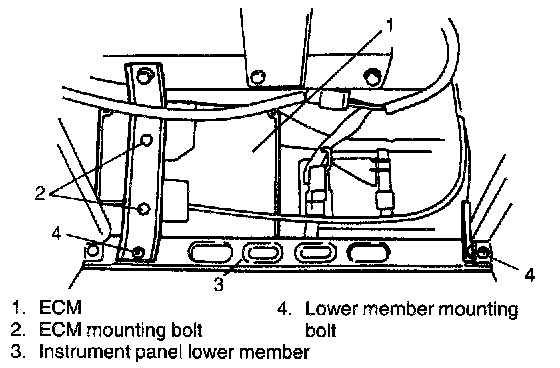 1

2

4

3

4

1. ECM
2. ECM mounting bolt
3. Instrument panel lower member

4. Lower member mounting bolt