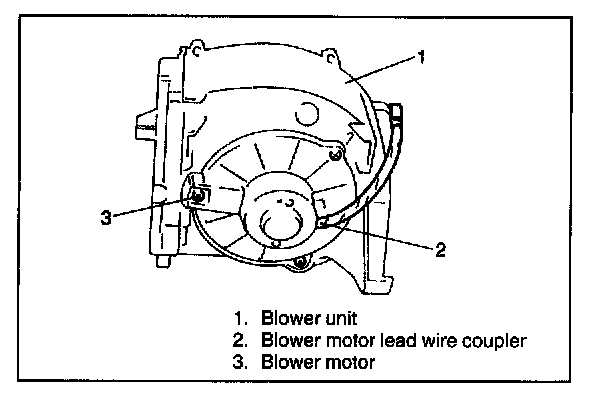 1

3

2

1. Blower unit
2. Blower motor lead wire coupler
3. Blower motor