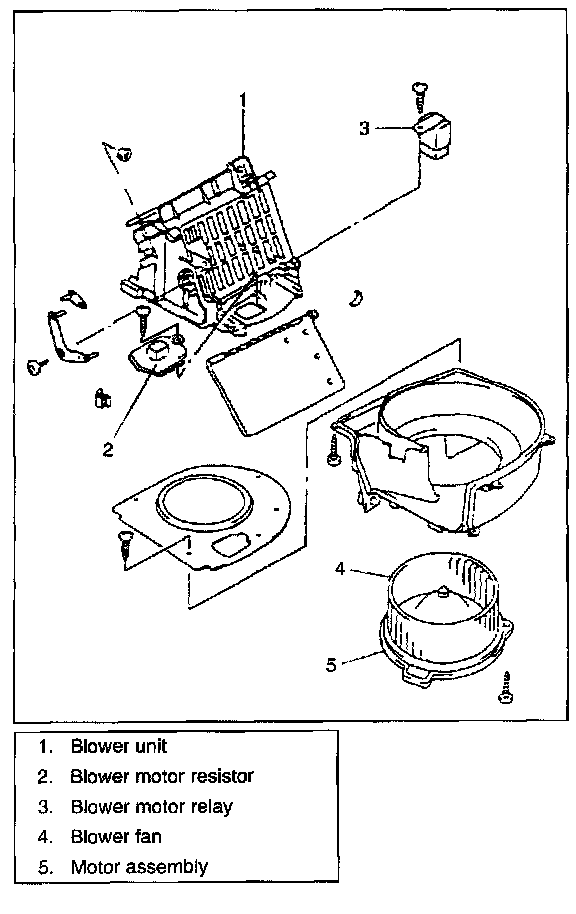 1

3

2

1

4

5

1. Blower unit
2. Blower motor resistor
3. Blower motor relay
4. Blower fan
5. Motor assembly