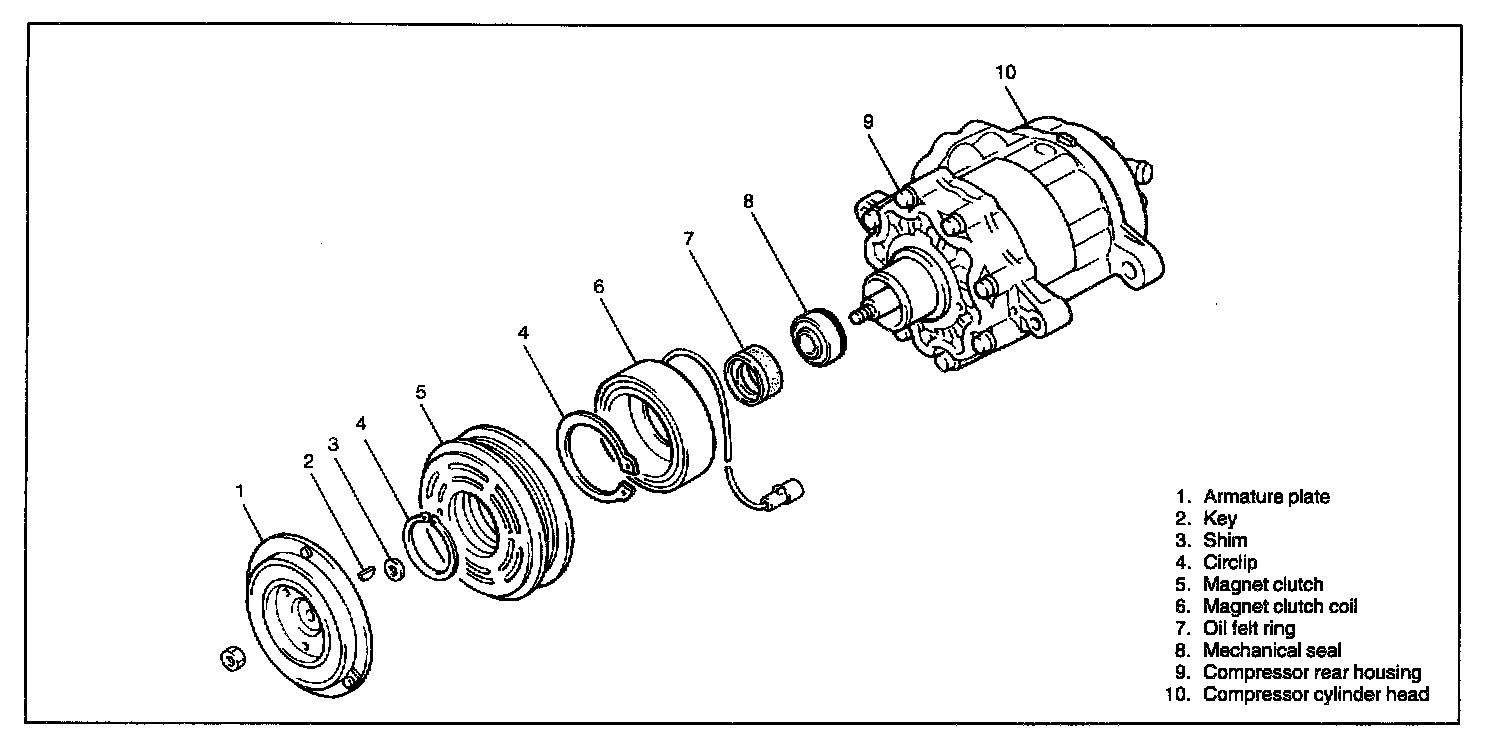 10
9
8
7
6
4
5
4
3
2
1

1. Armature plate
2. Key
3. Shim
4. Circlip
5. Magnet clutch
6. Magnet clutch coil
7. Oil felt ring
8. Mechanical seal
9. Compressor rear housing
10. Compressor cylinder head