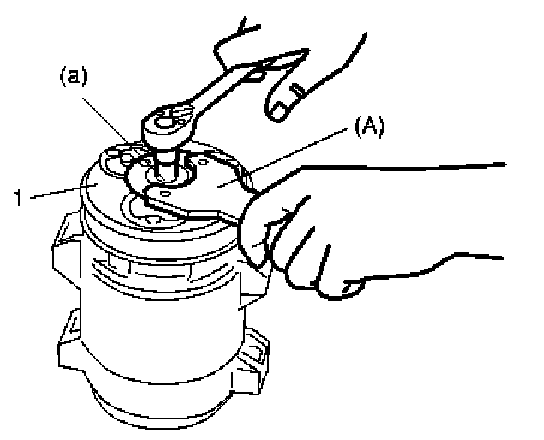 (a)

(A)

1