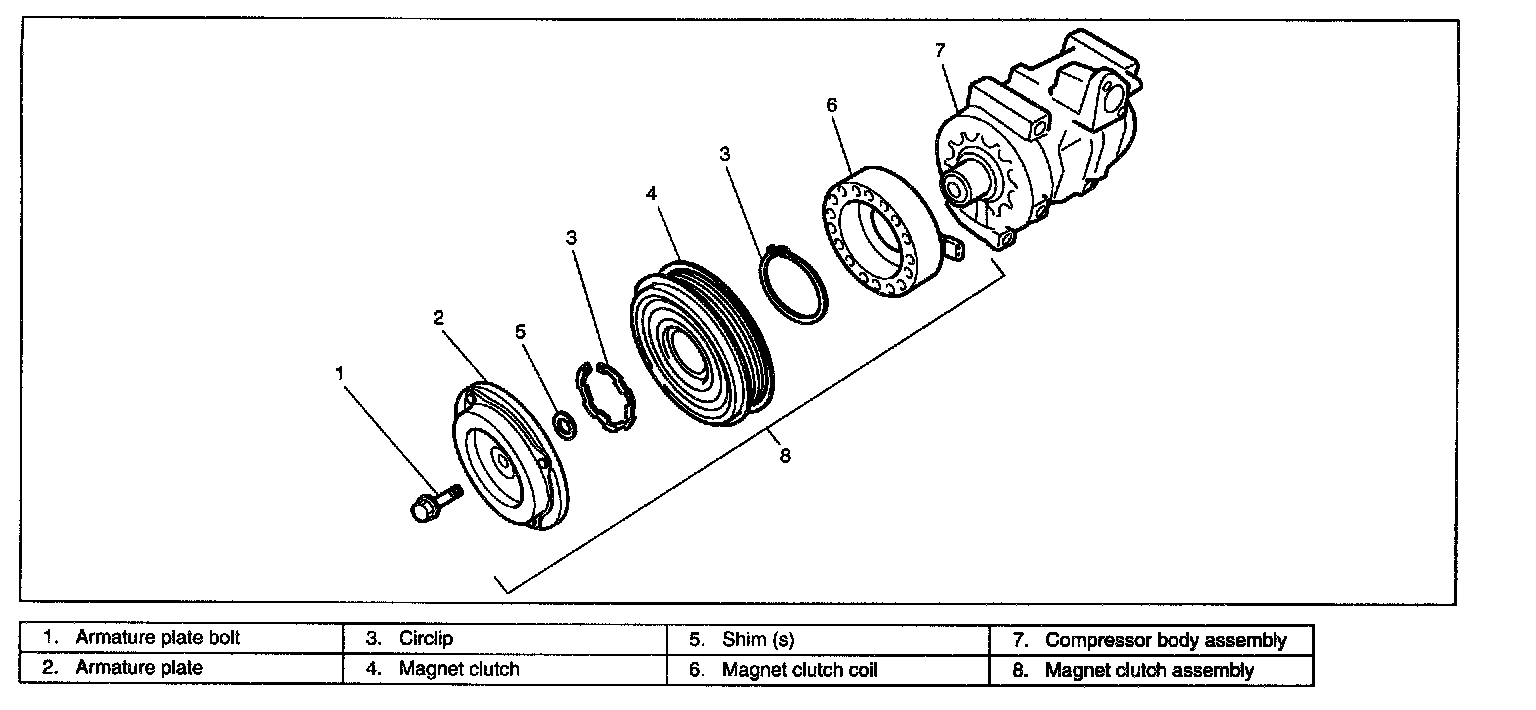 7
6
3
4
3
2
5
1
8

| 1. Armature plate bolt | 3. Circlip | 5. Shim (s) | 7. Compressor body assembly |
|---|---|---|---|
| 2. Armature plate | 4. Magnet clutch | 6. Magnet clutch coil | 8. Magnet clutch assembly |