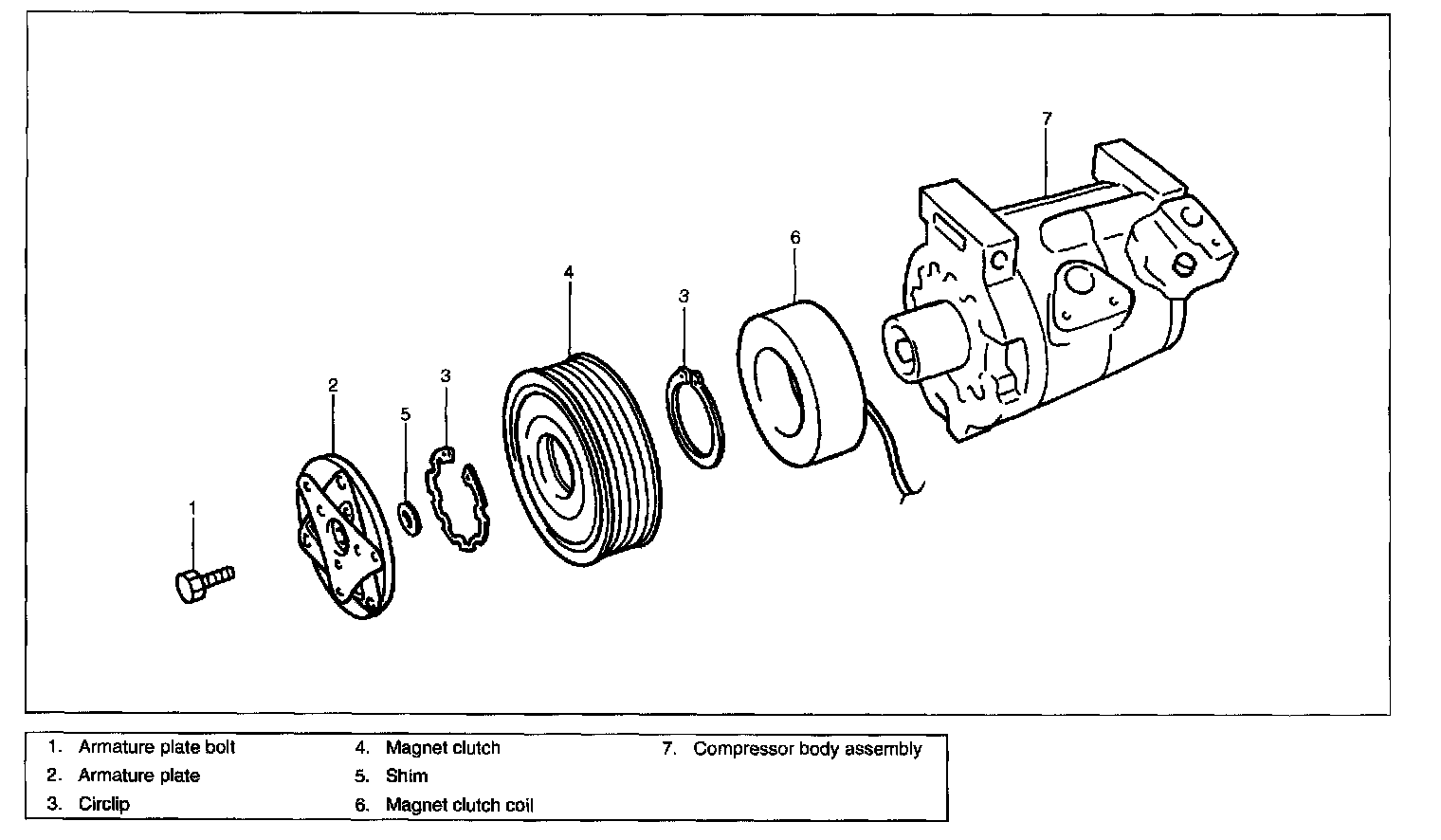 7

6

4

3

2

3

5

1

1. Armature plate bolt
2. Armature plate
3. Circlip

4. Magnet clutch
5. Shim
6. Magnet clutch coil

7. Compressor body assembly