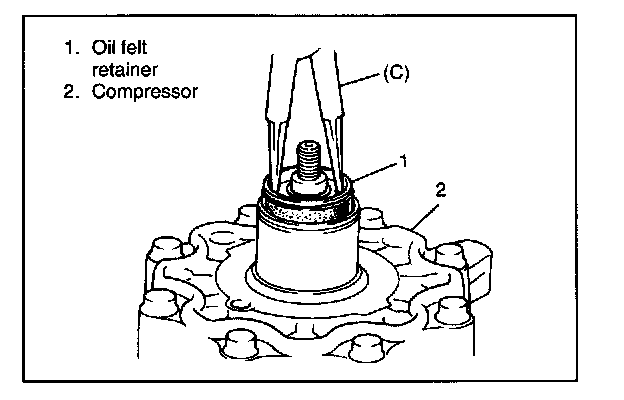 1. Oil felt retainer
2. Compressor

(C)

1

2