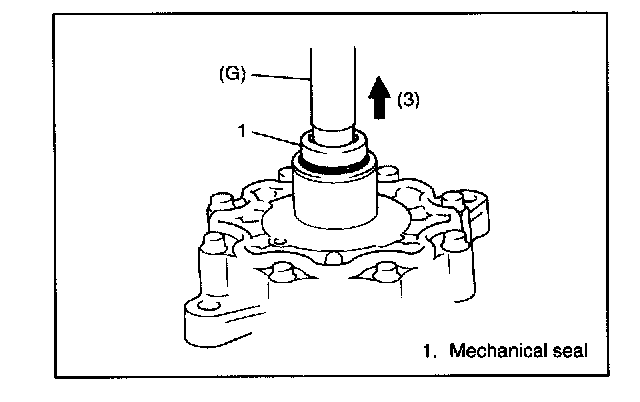 (G)
(3)
1

1. Mechanical seal