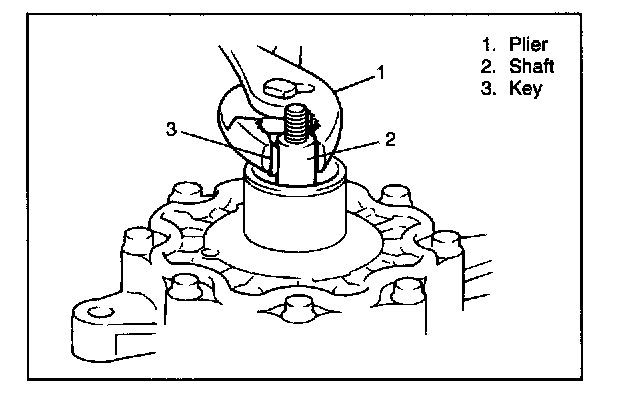 1. Plier
2. Shaft
3. Key

1
3
2