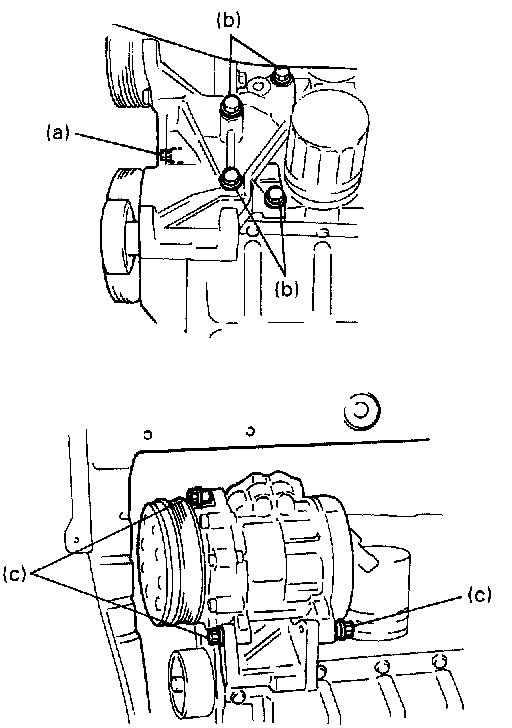 (b)
(a)
(b)
(c)
(c)