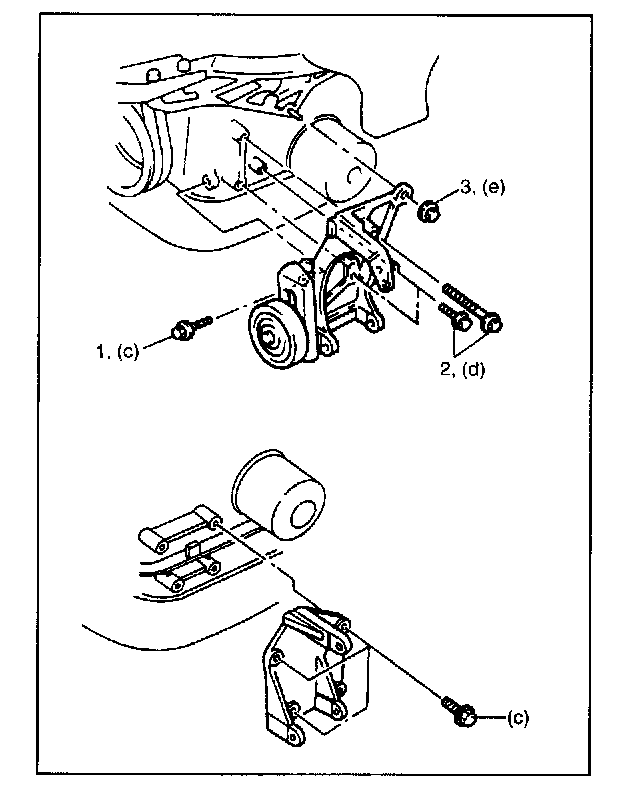 3, (e)

1, (c)

2, (d)

(c)