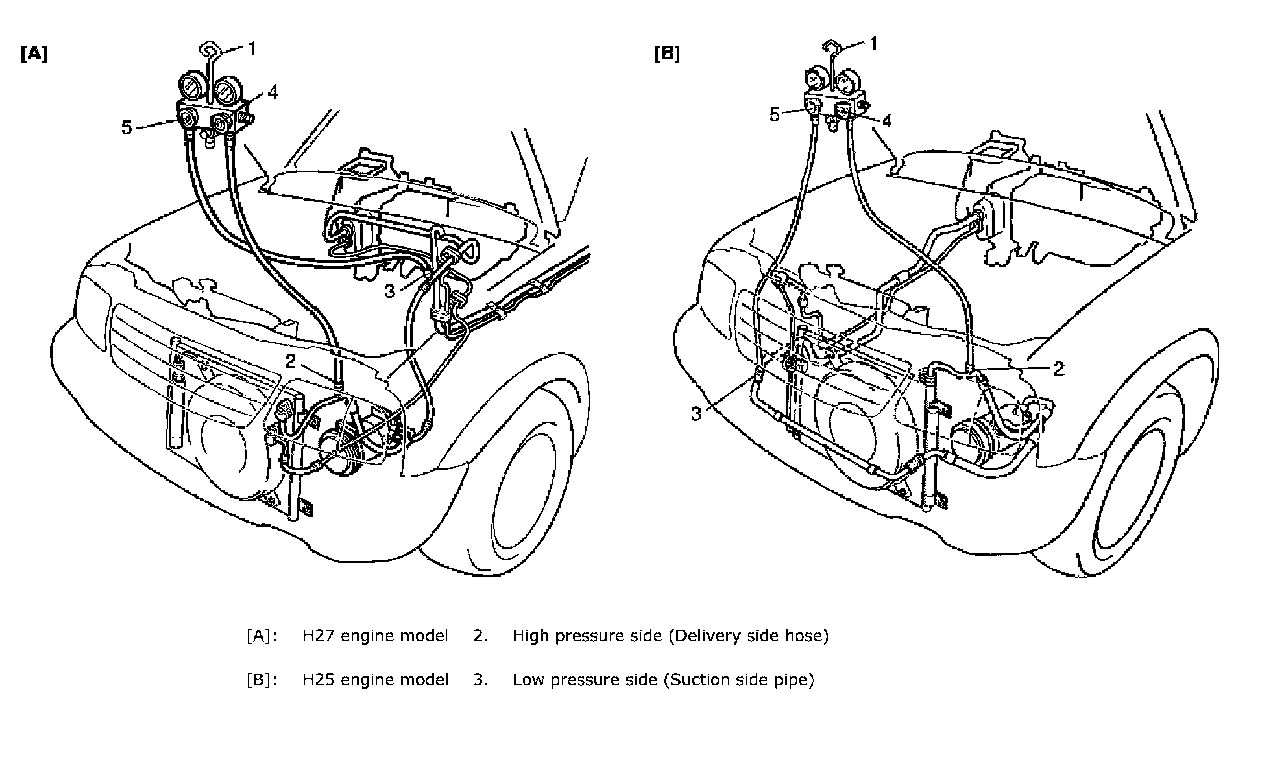 [A]

1

4

5

3

2

[B]

1

5

4

2

3

| [A]: | H27 engine model | 2. | High pressure side (Delivery side hose) |
|---|---|---|---|
| [B]: | H25 engine model | 3. | Low pressure side (Suction side pipe) |