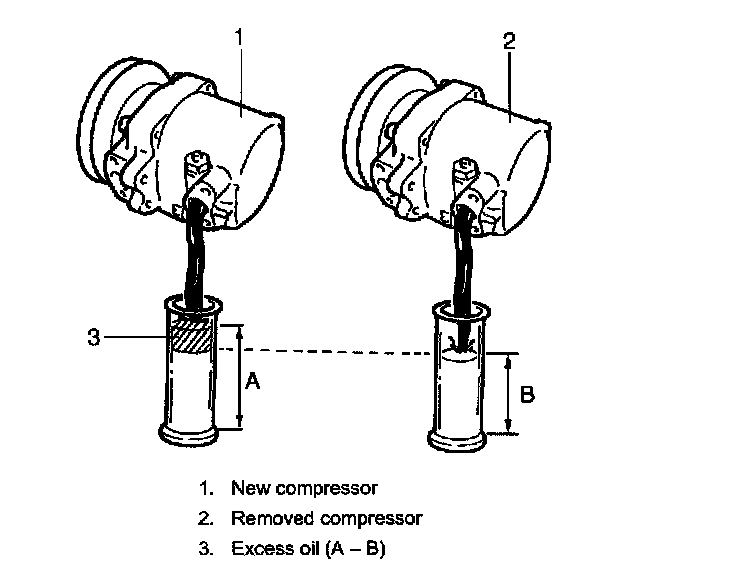 1

2

3

A

B

1. New compressor
2. Removed compressor
3. Excess oil (A – B)