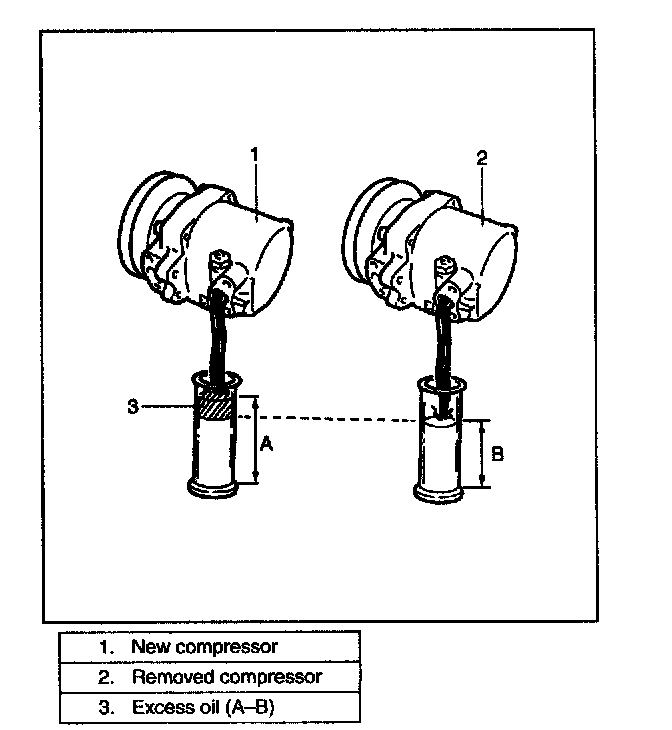 1

2

3

A

B

| 1. New compressor |
|---|
| 2. Removed compressor |
| 3. Excess oil (A–B) |