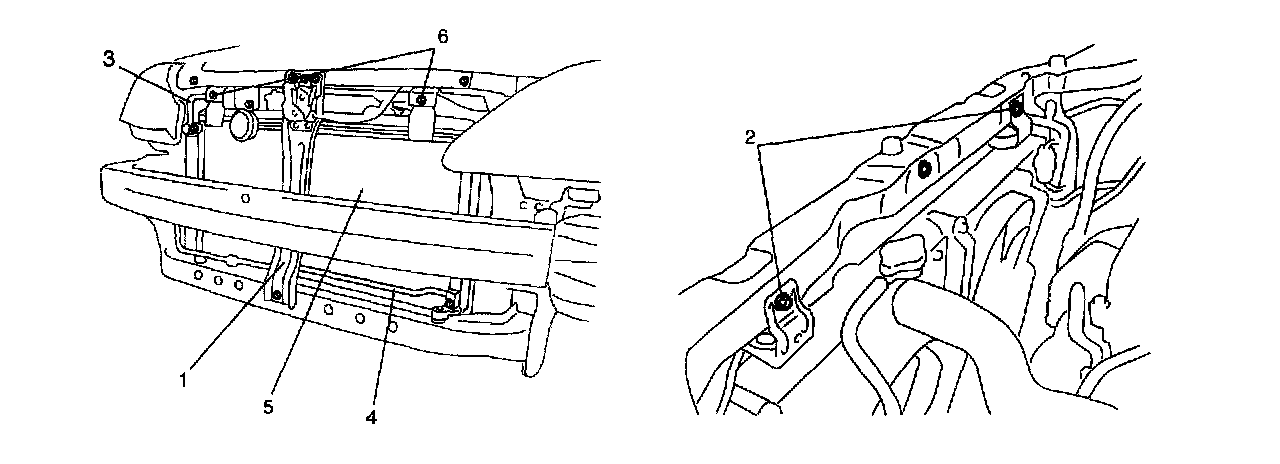 3
6
1
5
4
2